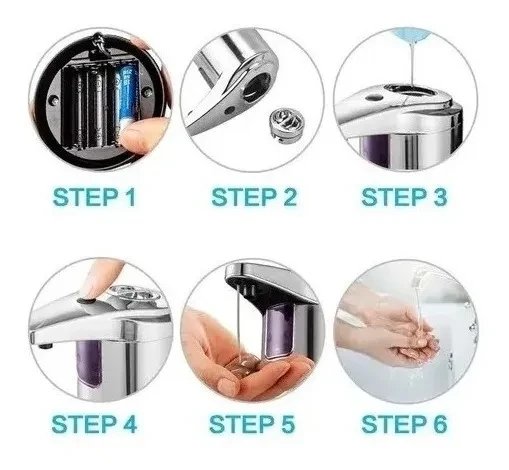 STEP 1

STEP 2

STEP 3

STEP 4

STEP 5

STEP 6